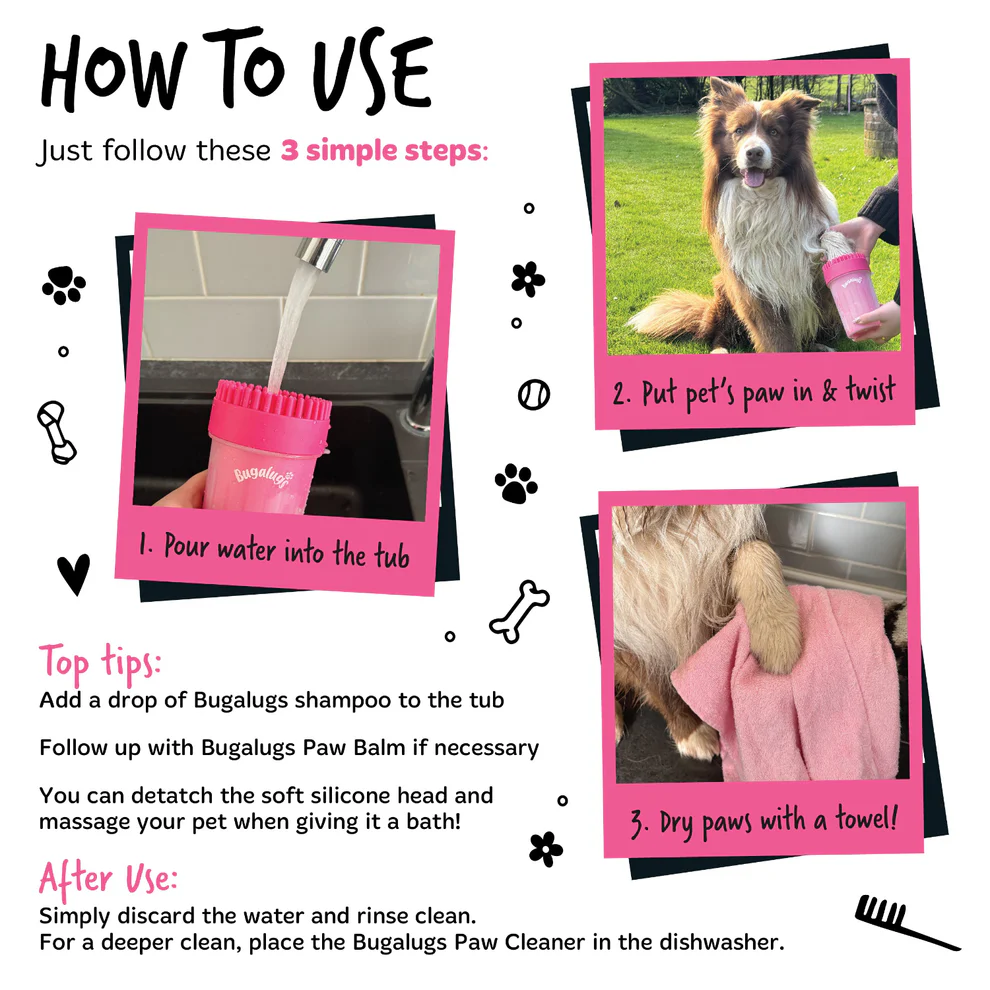 HOW TO USE

Just follow these 3 simple steps:

Bugalugs

1. Pour water into the tub

2. Put pet's paw in & twist

3. Dry paws with a towel!

Top tips:
Add a drop of Bugalugs shampoo to the tub

Follow up with Bugalugs Paw Balm if necessary

You can detatch the soft silicone head and massage your pet when giving it a bath!

After Use:
Simply discard the water and rinse clean.
For a deeper clean, place the Bugalugs Paw Cleaner in the dishwasher.